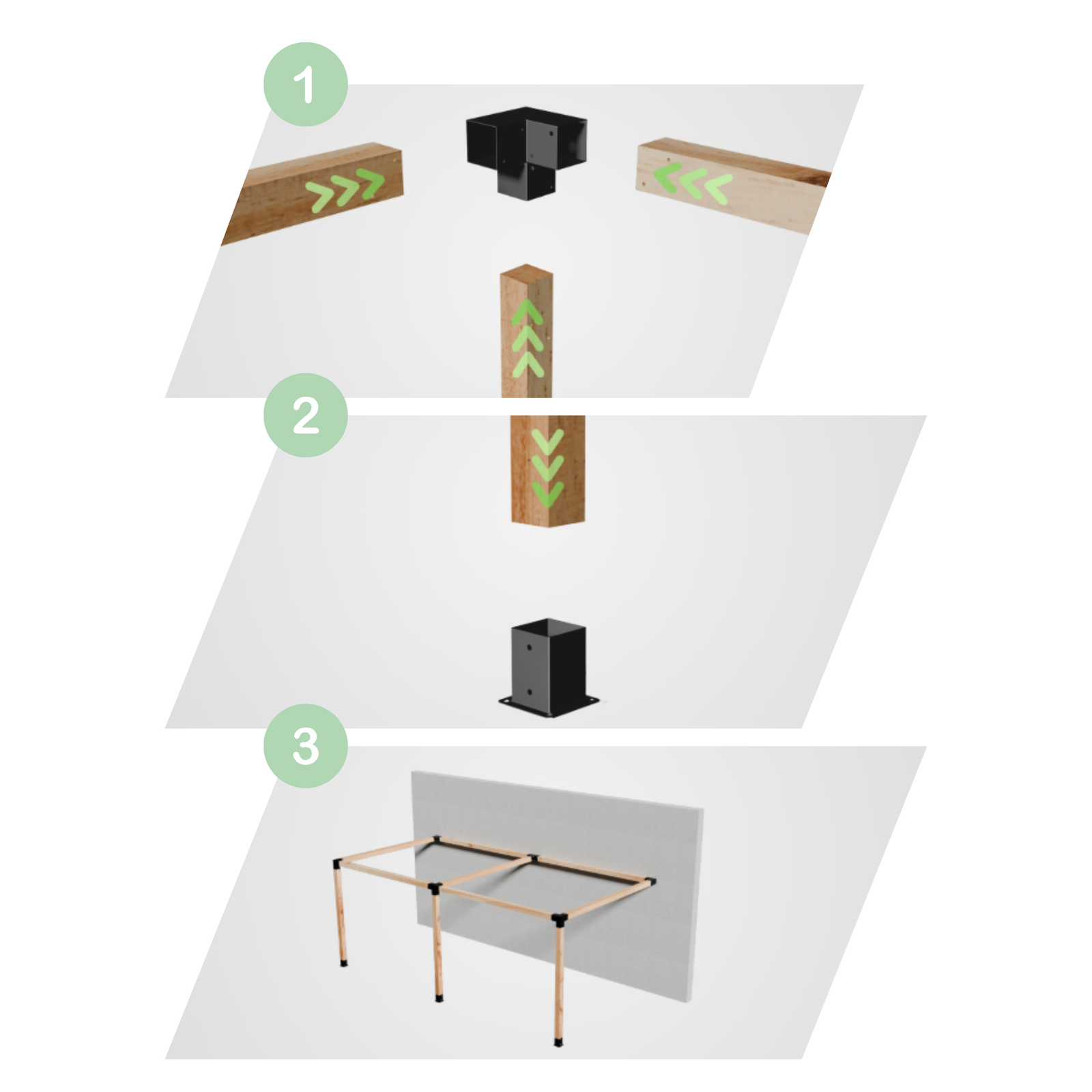 1

2

3